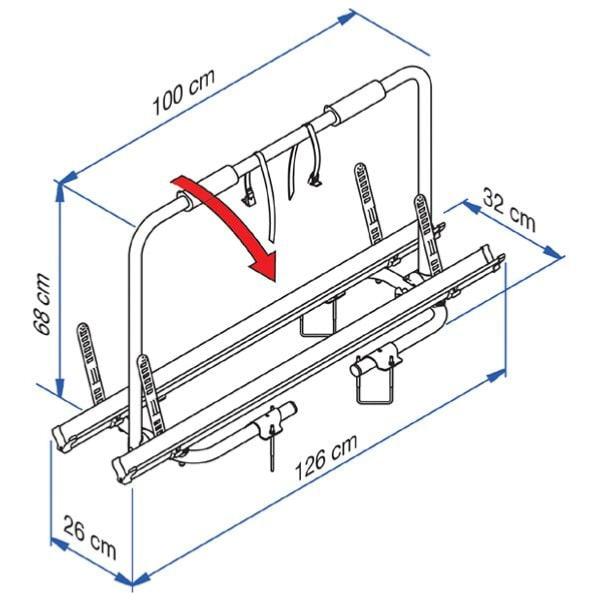 100 cm

32 cm

68 cm

126 cm

26 cm